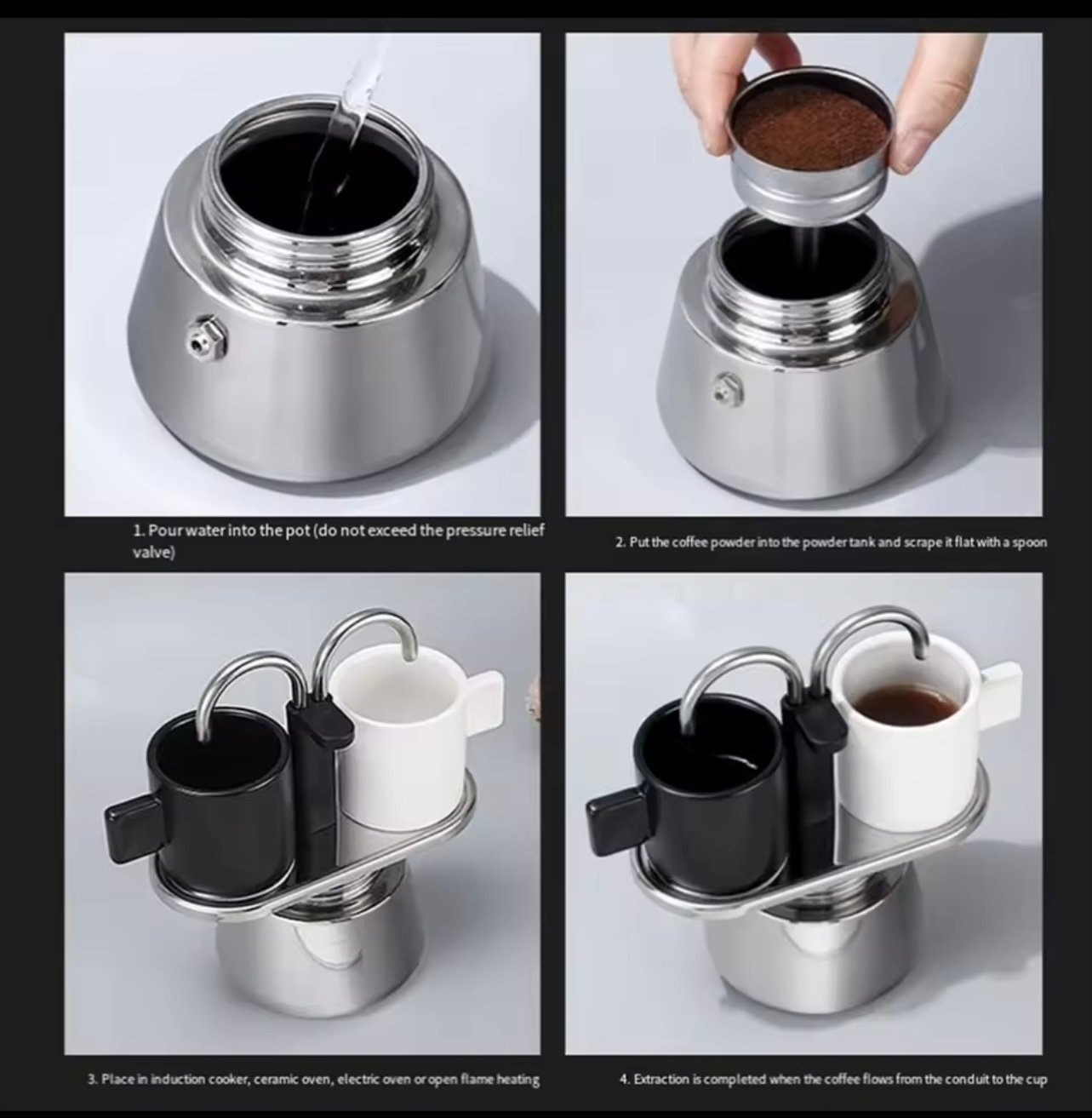 1. Pour water into the pot (do not exceed the pressure relief valve)

2. Put the coffee powder into the powder tank and scrape it flat with a spoon

3. Place in induction cooker, ceramic oven, electric oven or open flame heating

4. Extraction is completed when the coffee flows from the conduit to the cup