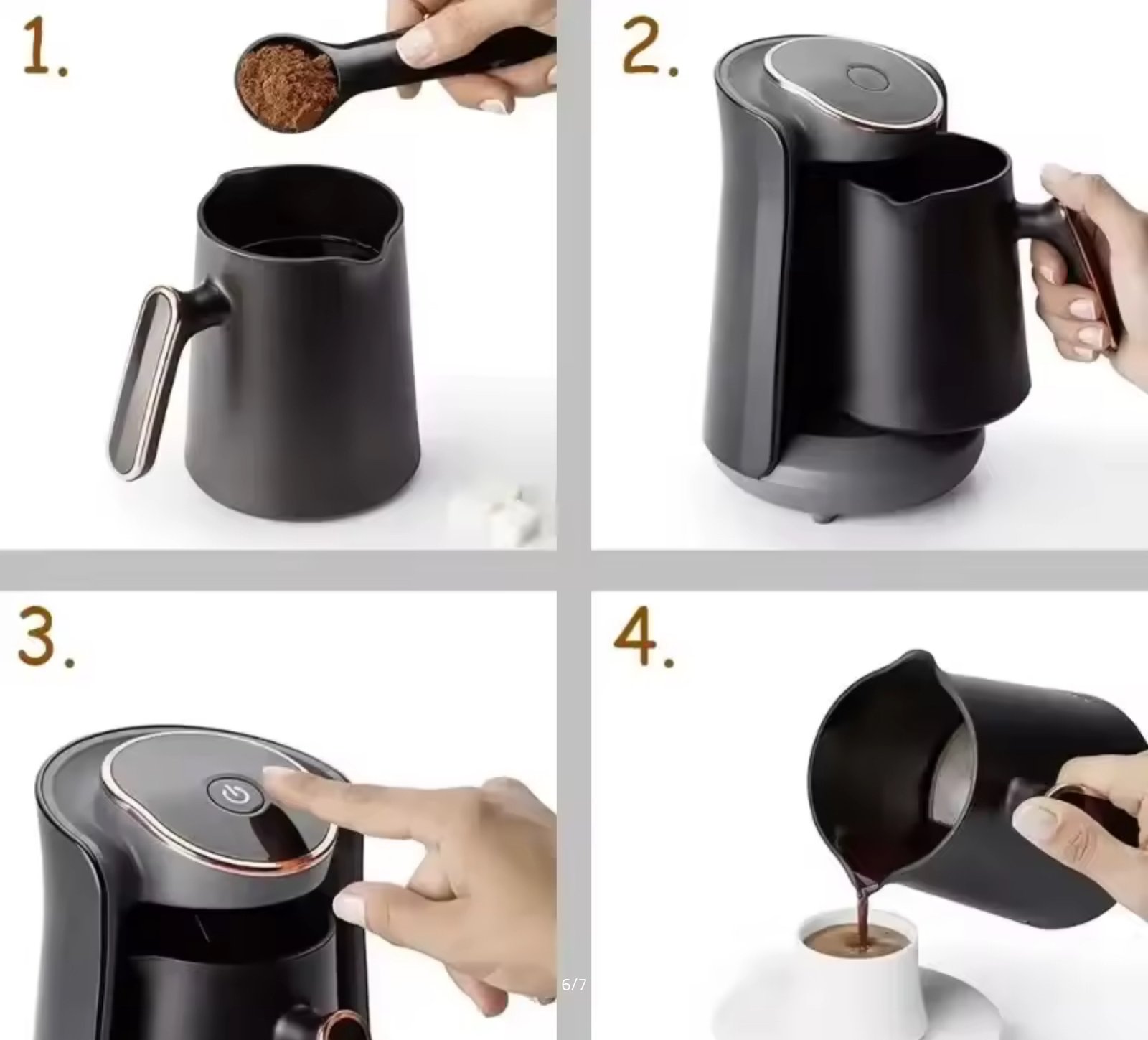 1.

2.

3.

4.

6/7